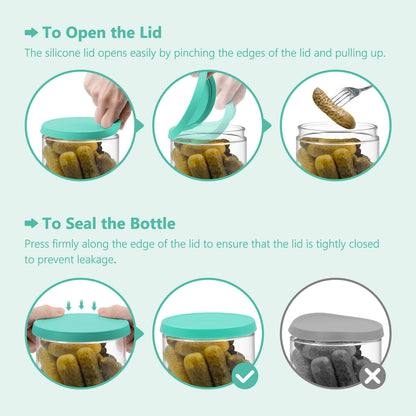 To Open the Lid

The silicone lid opens easily by pinching the edges of the lid and pulling up.

To Seal the Bottle

Press firmly along the edge of the lid to ensure that the lid is tightly closed to prevent leakage.