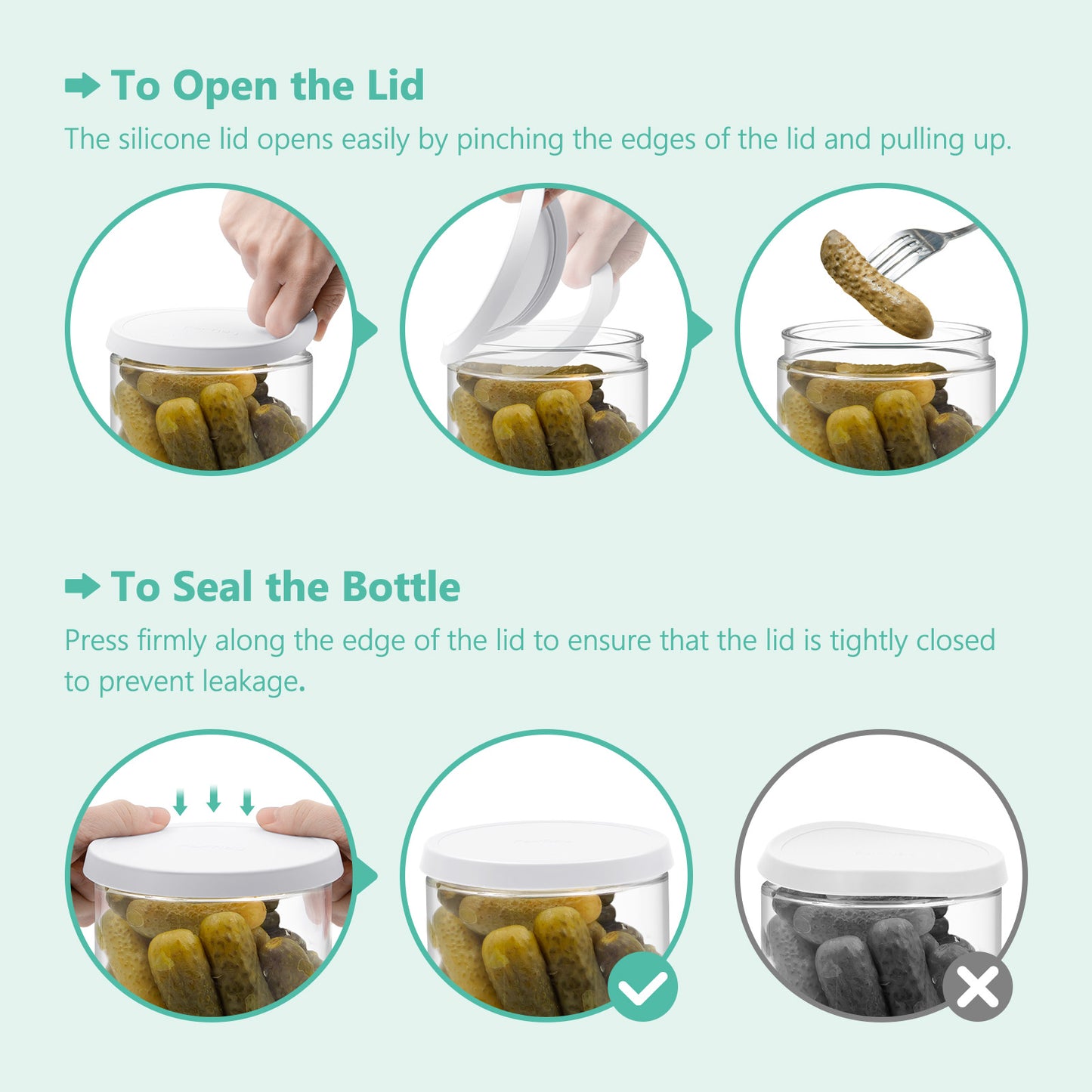 To Open the Lid

The silicone lid opens easily by pinching the edges of the lid and pulling up.

To Seal the Bottle

Press firmly along the edge of the lid to ensure that the lid is tightly closed to prevent leakage.