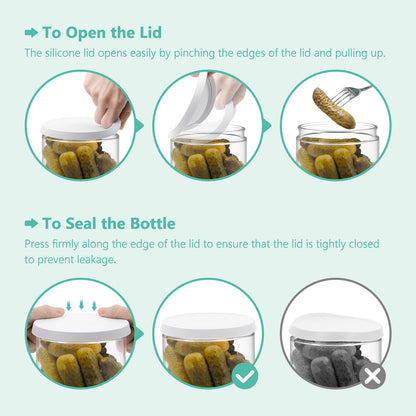 To Open the Lid

The silicone lid opens easily by pinching the edges of the lid and pulling up.

To Seal the Bottle

Press firmly along the edge of the lid to ensure that the lid is tightly closed to prevent leakage.